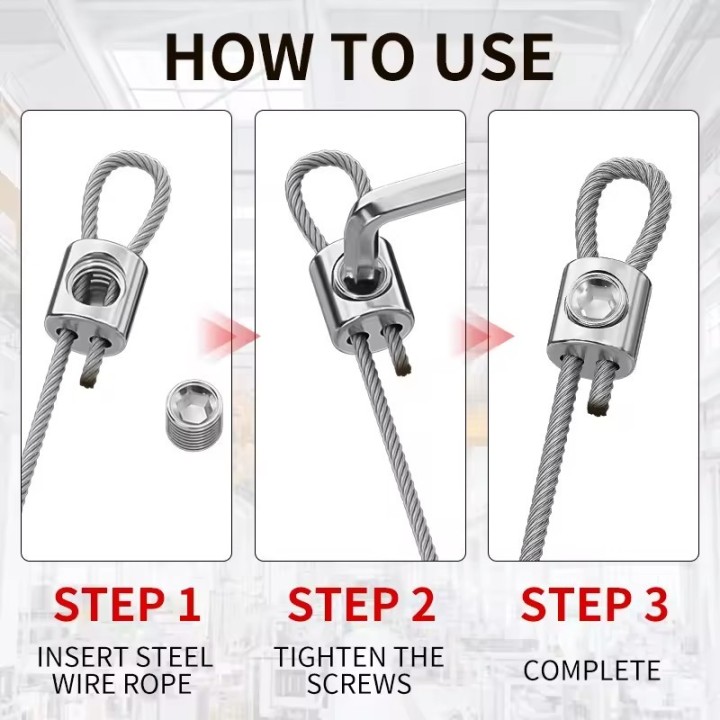 HOW TO USE

STEP 1
INSERT STEEL
WIRE ROPE

STEP 2
TIGHTEN THE
SCREWS

STEP 3
COMPLETE